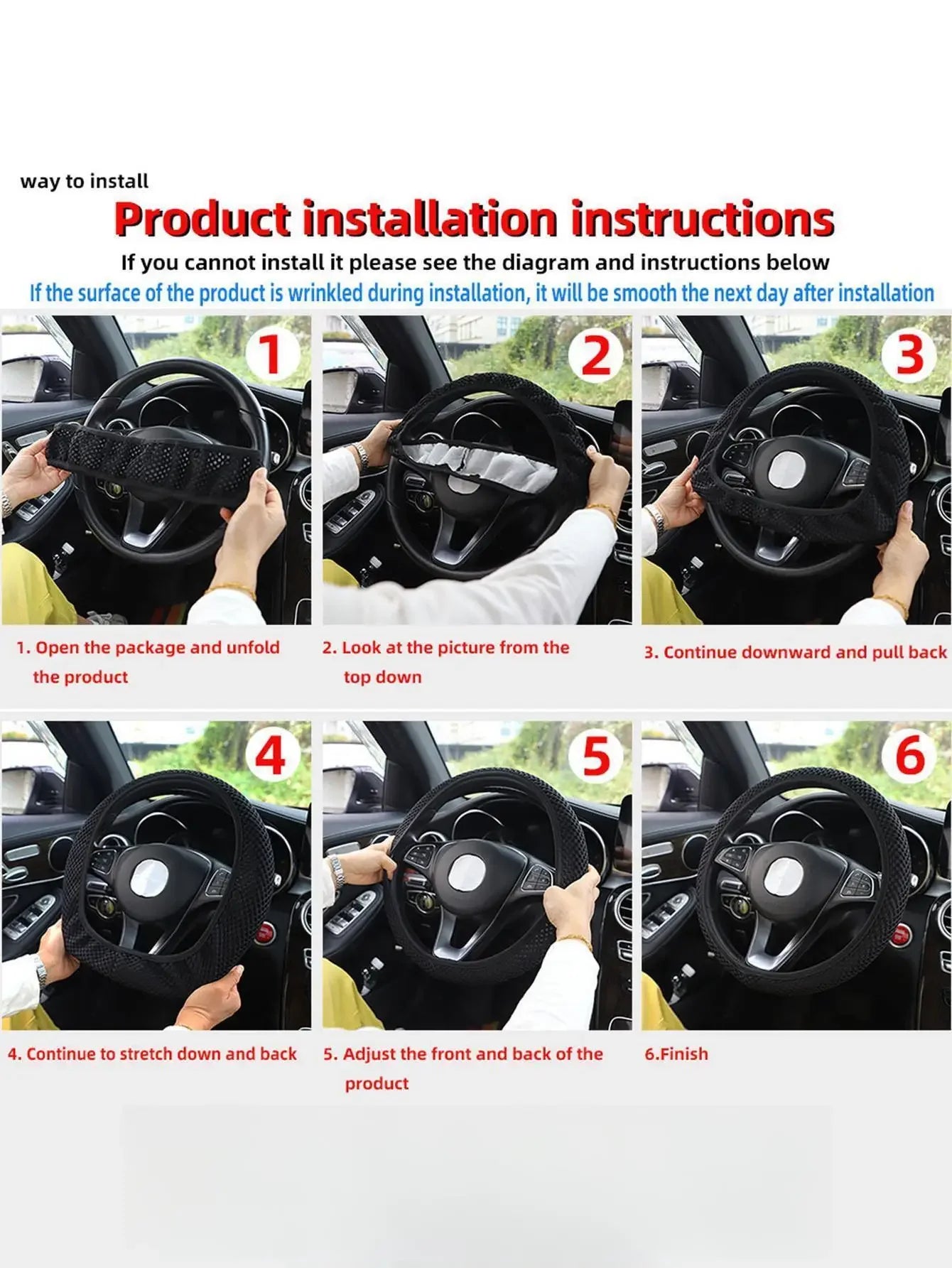 way to install

Product installation instructions

If you cannot install it please see the diagram and instructions below

If the surface of the product is wrinkled during installation, it will be smooth the next day after installation

1

2

3

1. Open the package and unfold the product

2. Look at the picture from the top down

3. Continue downward and pull back

4

5

6

4. Continue to stretch down and back

5. Adjust the front and back of the product

6.Finish